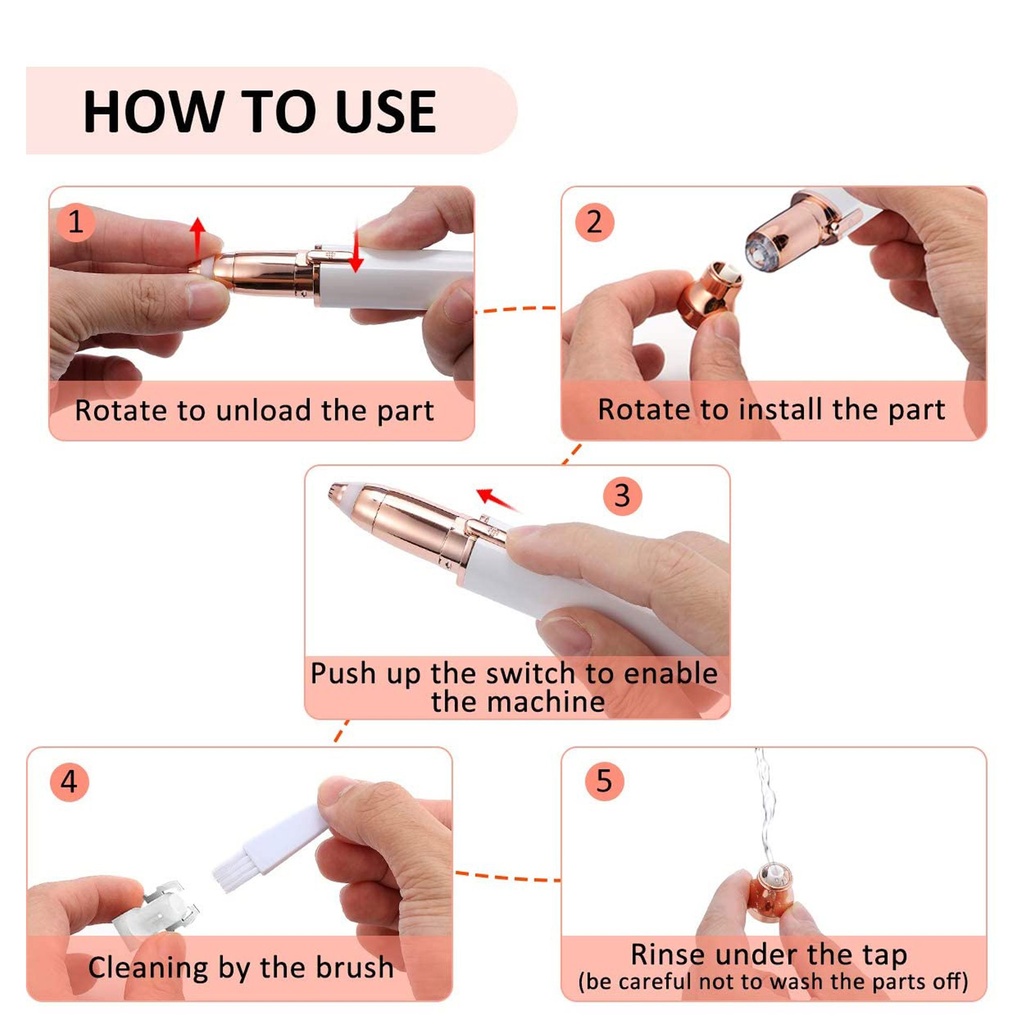 HOW TO USE

1

Rotate to unload the part

2

Rotate to install the part

3

Push up the switch to enable the machine

4

Cleaning by the brush

5

Rinse under the tap
(be careful not to wash the parts off)