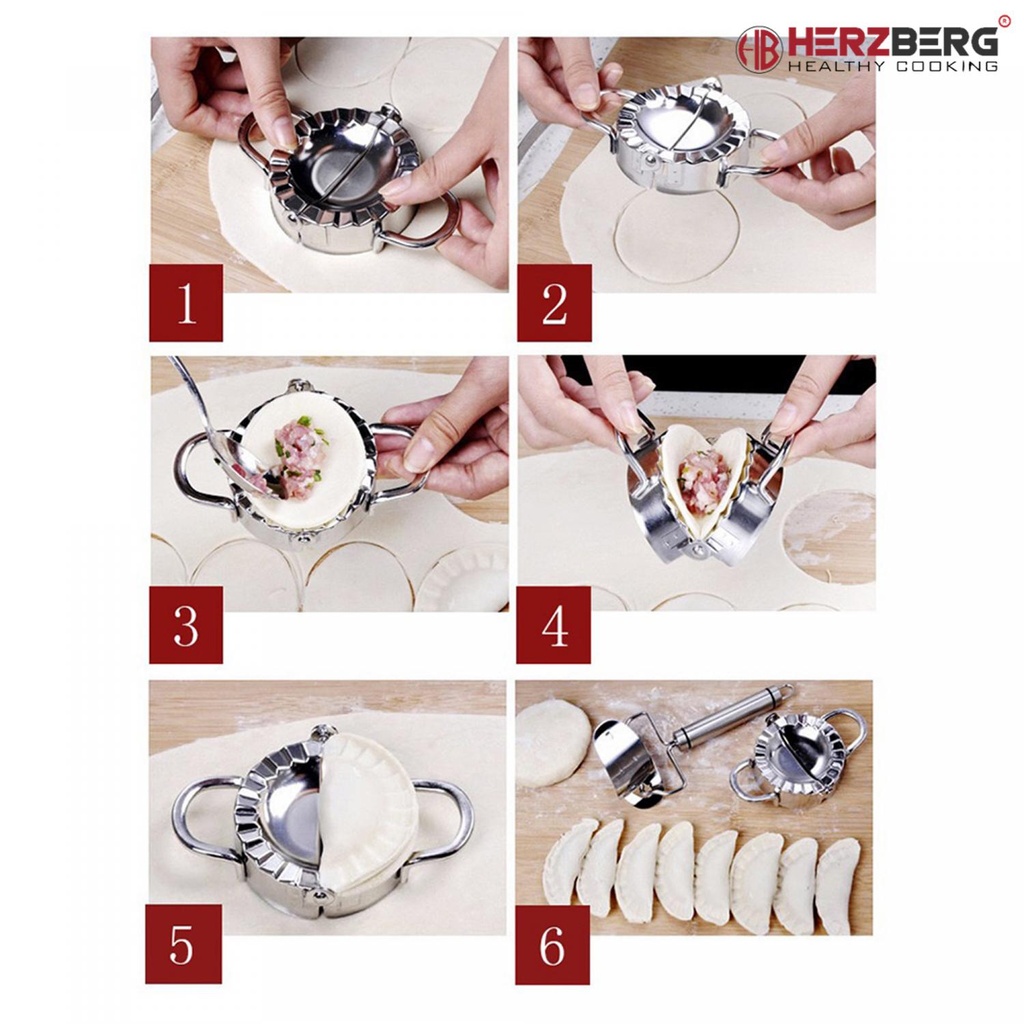 HB HERZBERG®
HEALTHY COOKING

1

2

3

4

5

6