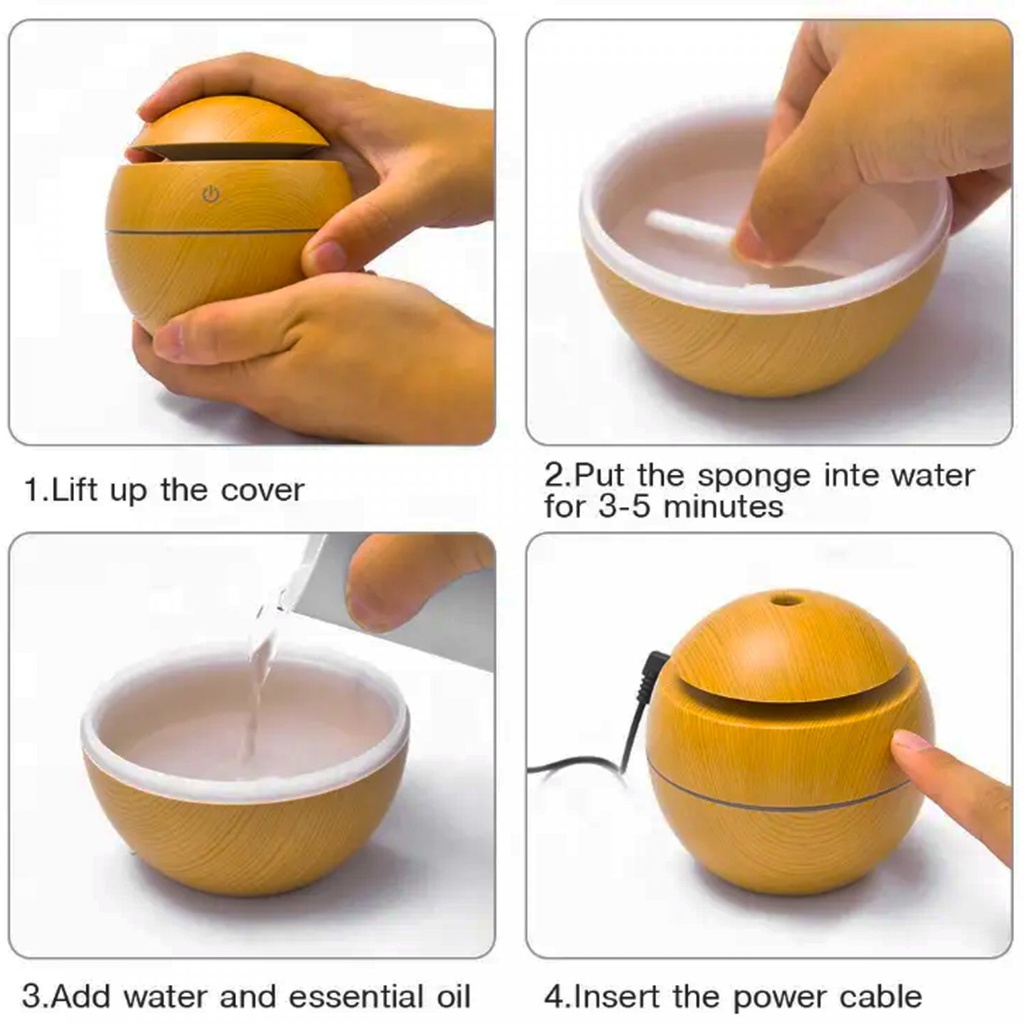 1.Lift up the cover

2.Put the sponge inte water for 3-5 minutes

3.Add water and essential oil

4.Insert the power cable