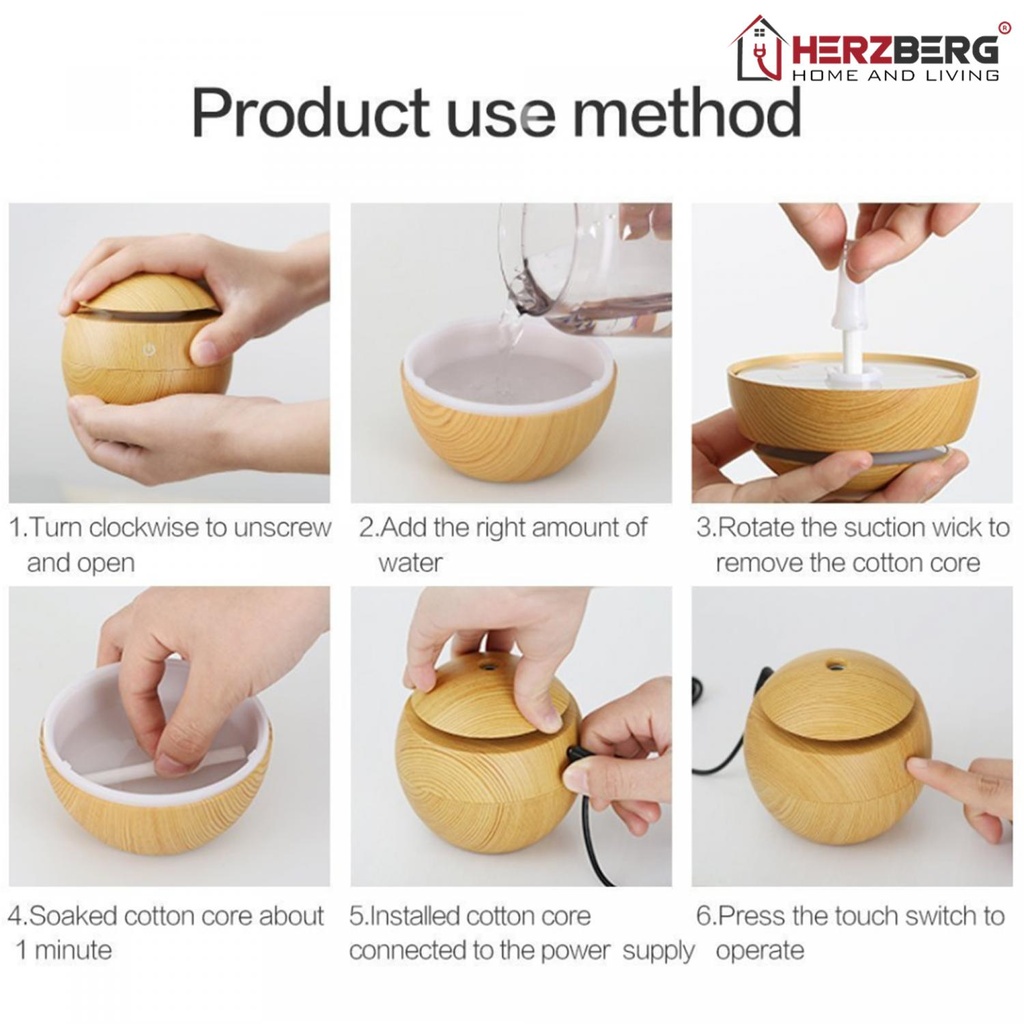 HERZBERG®
HOME AND LIVING

Product use method

1.Turn clockwise to unscrew and open

2.Add the right amount of water

3.Rotate the suction wick to remove the cotton core

4.Soaked cotton core about 1 minute

5.Installed cotton core connected to the power supply

6.Press the touch switch to operate