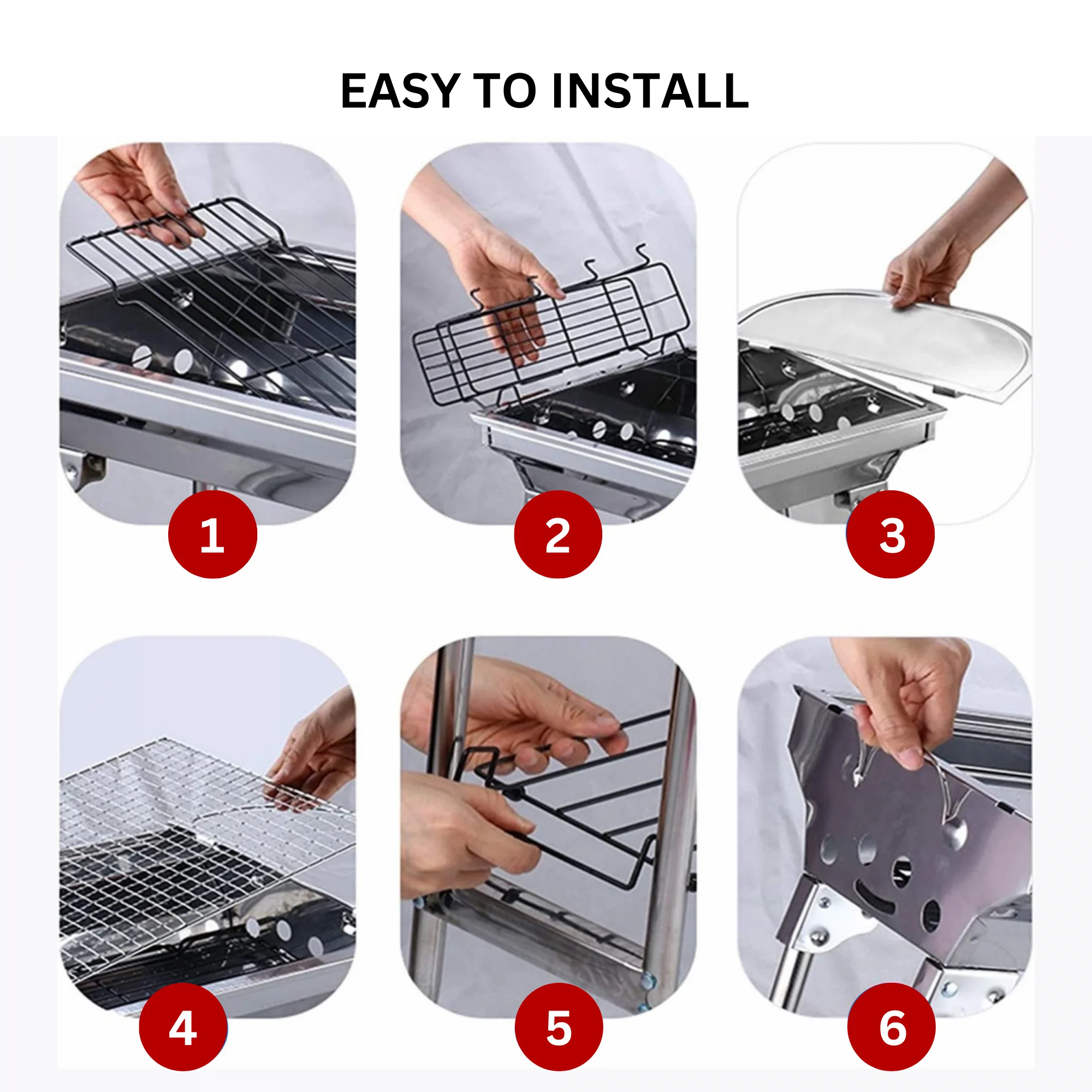 EASY TO INSTALL

1

2

3

4

5

6