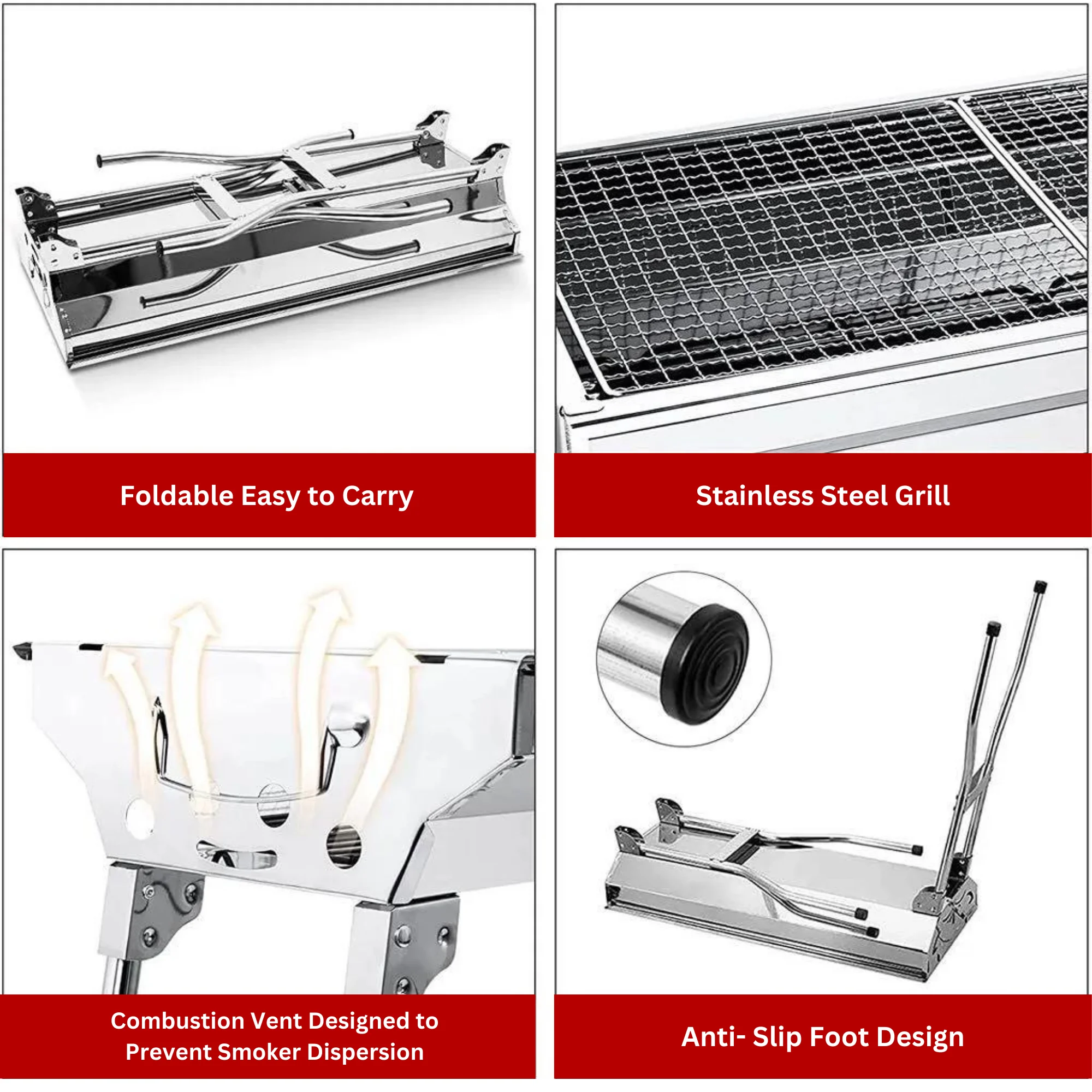 Foldable Easy to Carry

Stainless Steel Grill

Combustion Vent Designed to Prevent Smoker Dispersion

Anti- Slip Foot Design