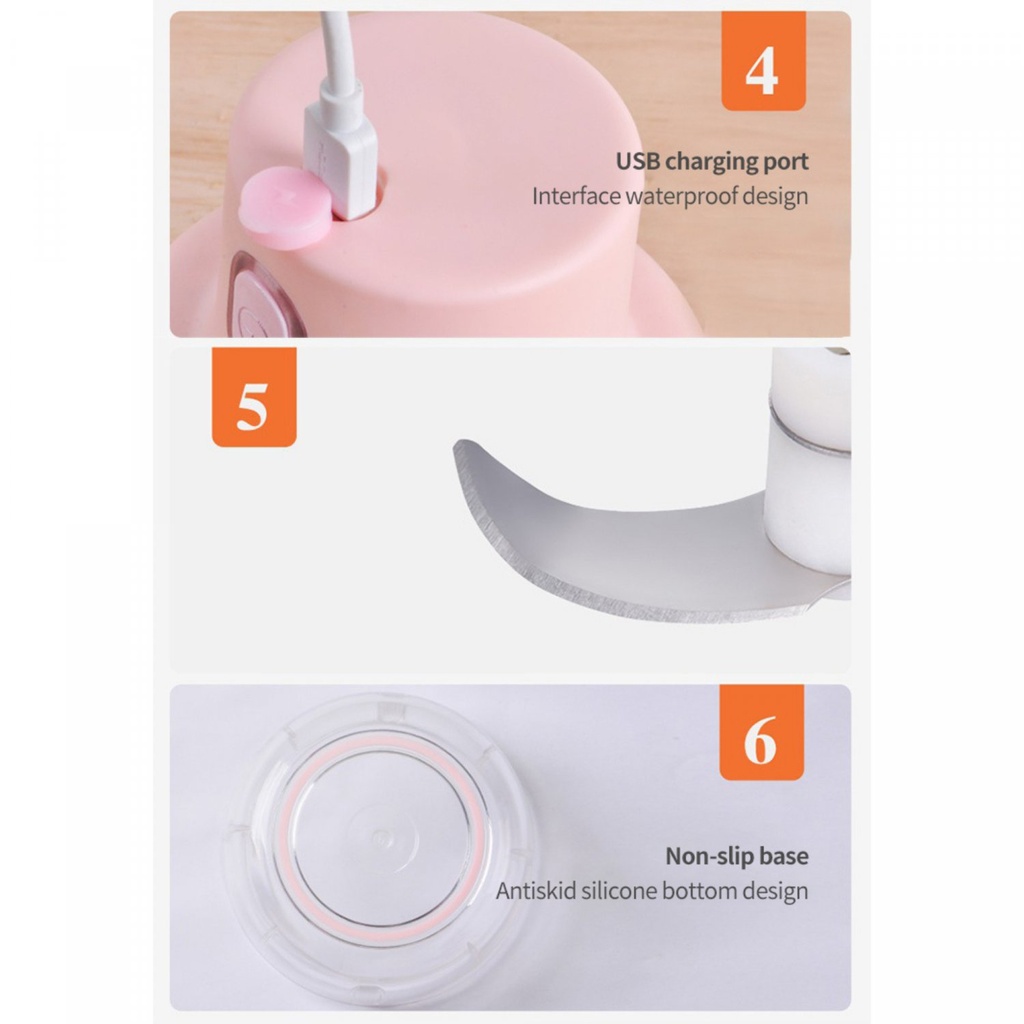 4

USB charging port
Interface waterproof design

5

6

Non-slip base
Antiskid silicone bottom design