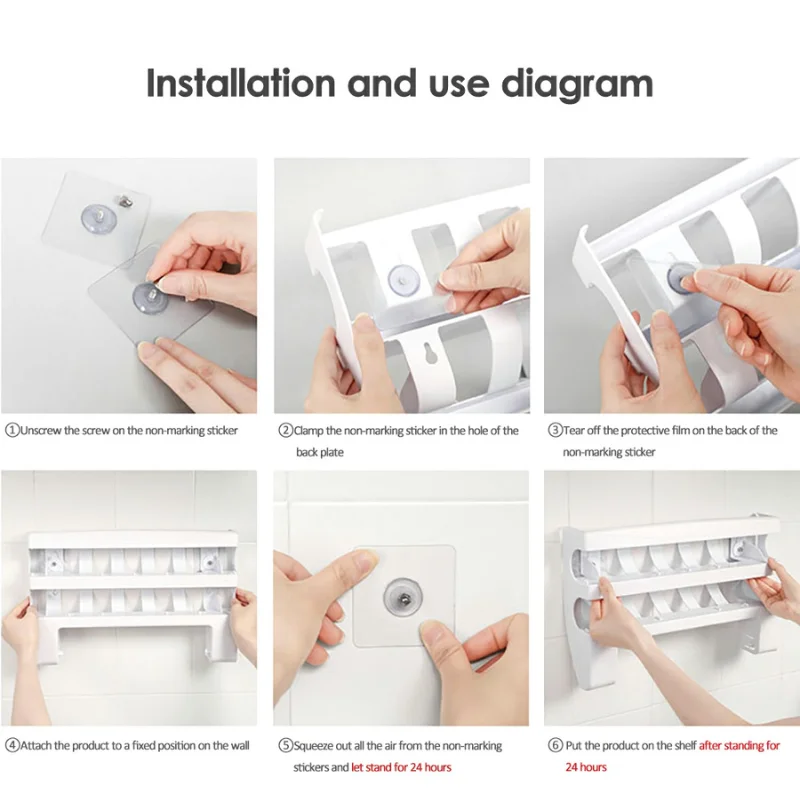 Installation and use diagram

①Unscrew the screw on the non-marking sticker

②Clamp the non-marking sticker in the hole of the back plate

③Tear off the protective film on the back of the non-marking sticker

④Attach the product to a fixed position on the wall

⑤Squeeze out all the air from the non-marking stickers and let stand for 24 hours

⑥ Put the product on the shelf after standing for 24 hours