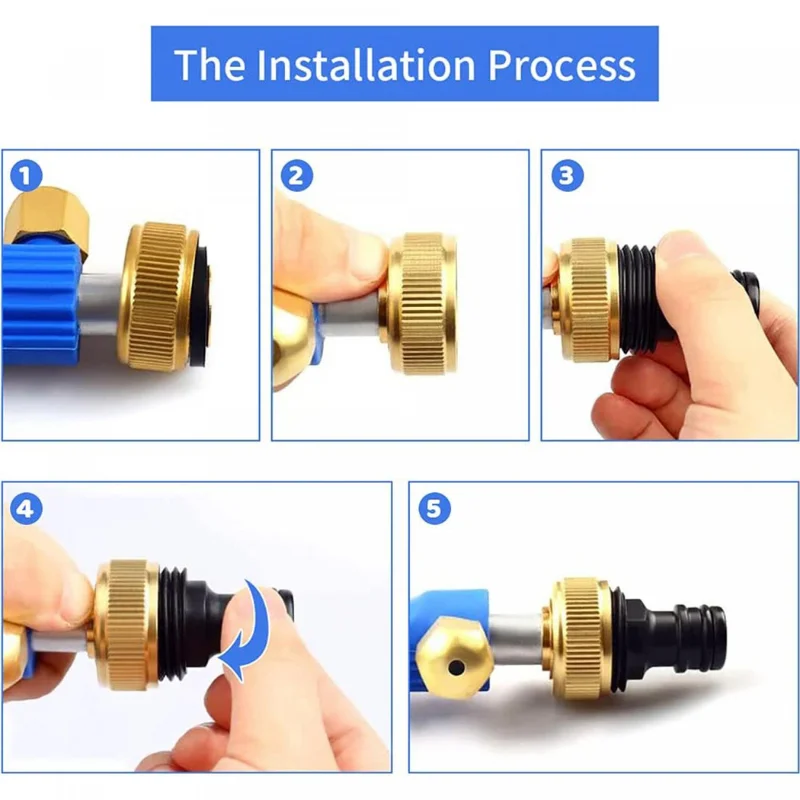 The Installation Process

1

2

3

4

5