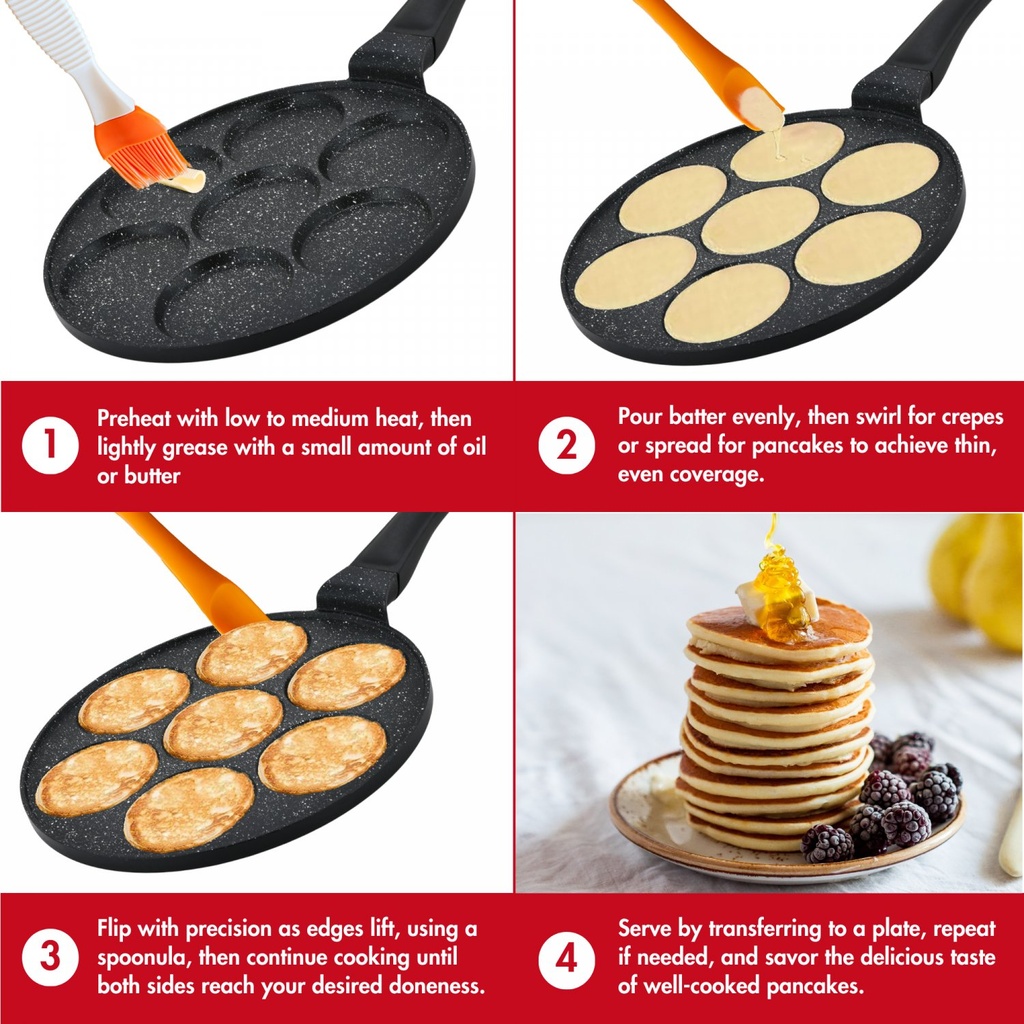 1 Preheat with low to medium heat, then lightly grease with a small amount of oil or butter

2 Pour batter evenly, then swirl for crepes or spread for pancakes to achieve thin, even coverage.

3 Flip with precision as edges lift, using a spoonula, then continue cooking until both sides reach your desired doneness.

4 Serve by transferring to a plate, repeat if needed, and savor the delicious taste of well-cooked pancakes.