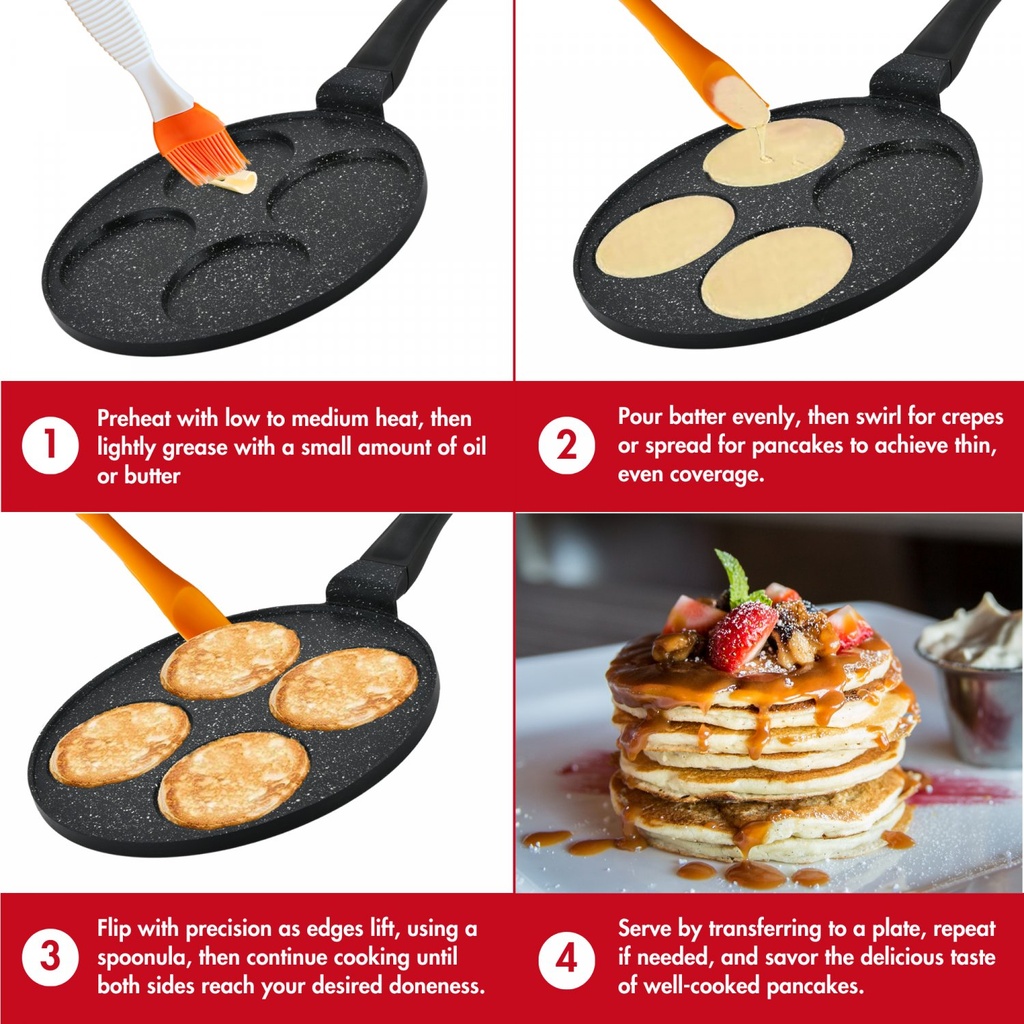 1
Preheat with low to medium heat, then lightly grease with a small amount of oil or butter

2
Pour batter evenly, then swirl for crepes or spread for pancakes to achieve thin, even coverage.

3
Flip with precision as edges lift, using a spoonula, then continue cooking until both sides reach your desired doneness.

4
Serve by transferring to a plate, repeat if needed, and savor the delicious taste of well-cooked pancakes.