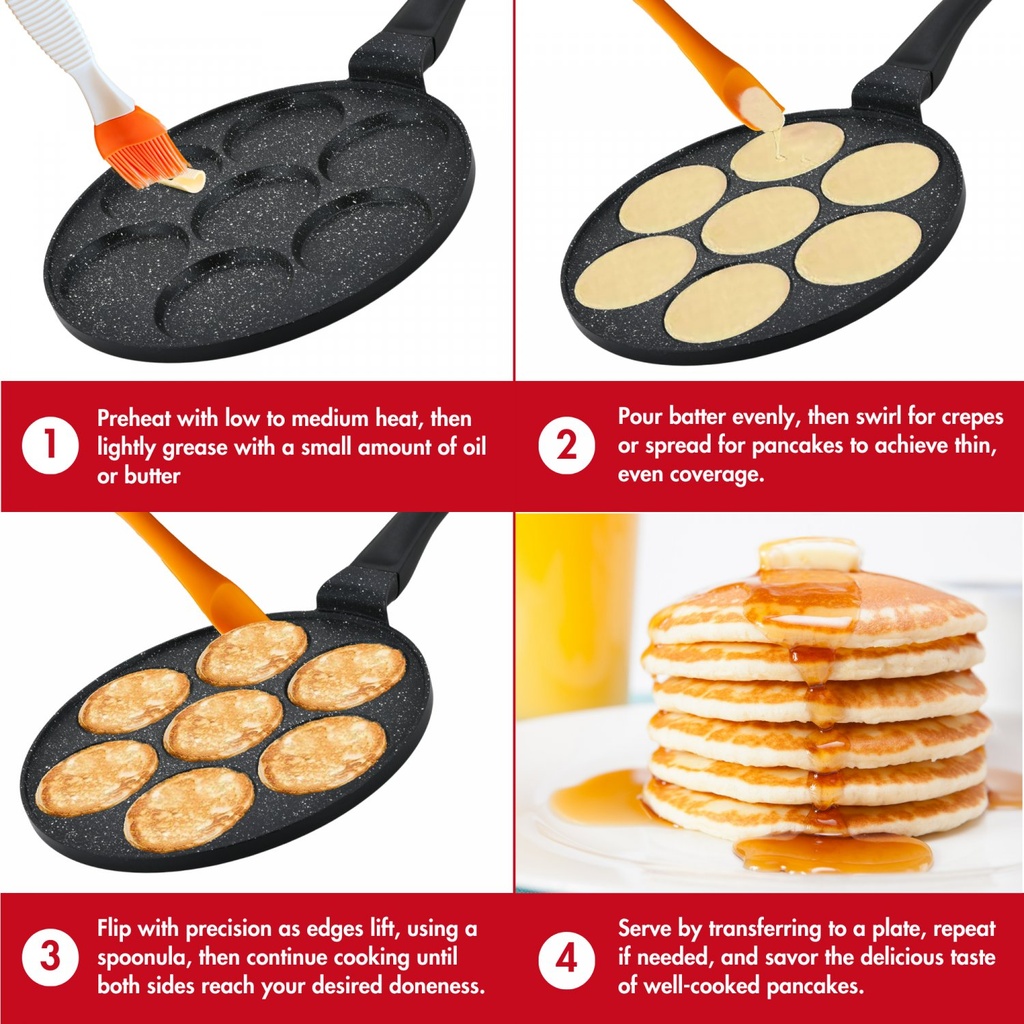 1 Preheat with low to medium heat, then lightly grease with a small amount of oil or butter

2 Pour batter evenly, then swirl for crepes or spread for pancakes to achieve thin, even coverage.

3 Flip with precision as edges lift, using a spoonula, then continue cooking until both sides reach your desired doneness.

4 Serve by transferring to a plate, repeat if needed, and savor the delicious taste of well-cooked pancakes.