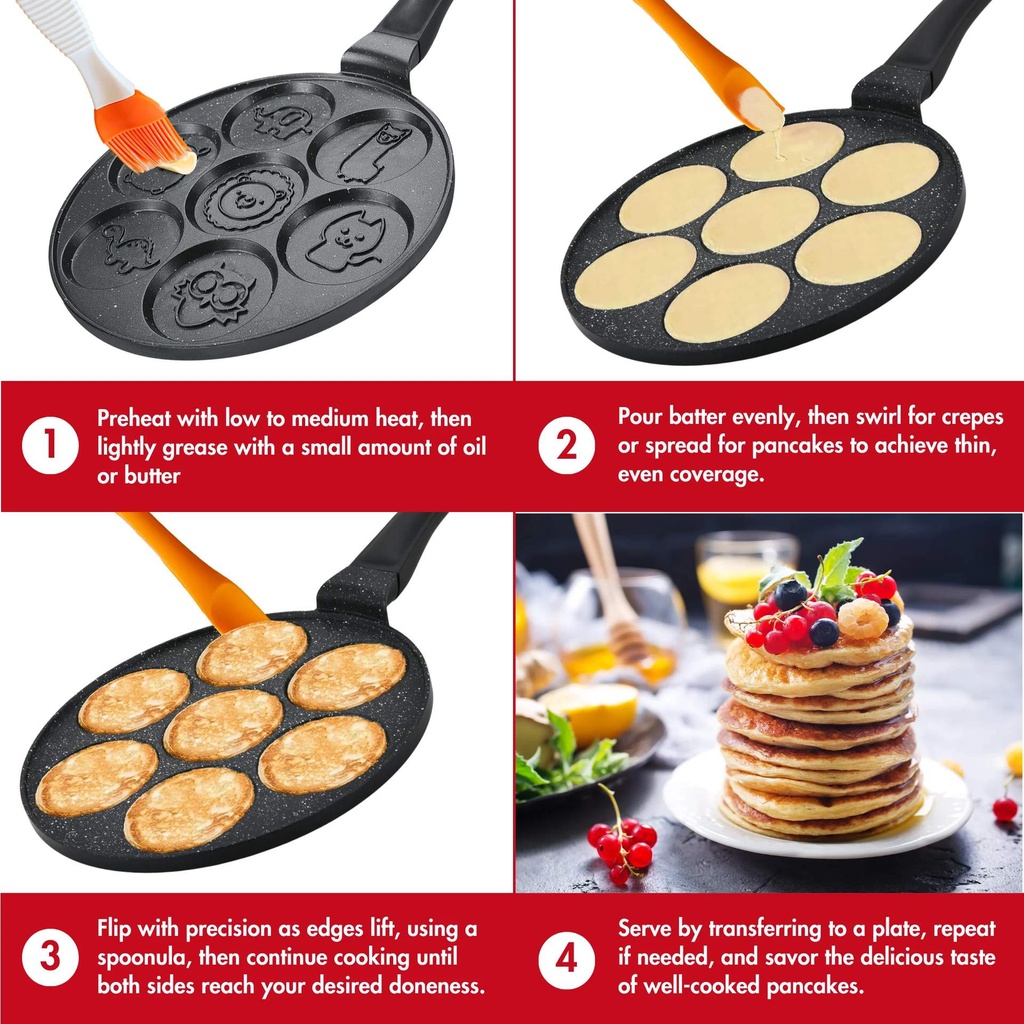 1

Preheat with low to medium heat, then lightly grease with a small amount of oil or butter

2

Pour batter evenly, then swirl for crepes or spread for pancakes to achieve thin, even coverage.

3

Flip with precision as edges lift, using a spoonula, then continue cooking until both sides reach your desired doneness.

4

Serve by transferring to a plate, repeat if needed, and savor the delicious taste of well-cooked pancakes.