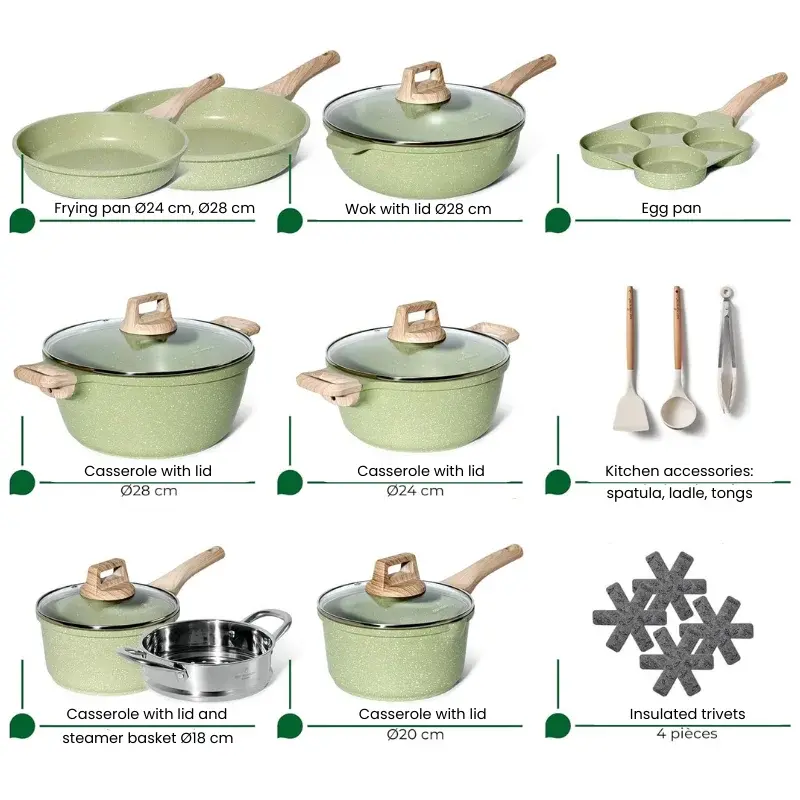 Frying pan Ø24 cm, Ø28 cm

Wok with lid Ø28 cm

Egg pan

Casserole with lid
Ø28 cm

Casserole with lid
Ø24 cm

Kitchen accessories:
spatula, ladle, tongs

Casserole with lid and
steamer basket Ø18 cm

Casserole with lid
Ø20 cm

Insulated trivets
4 pièces