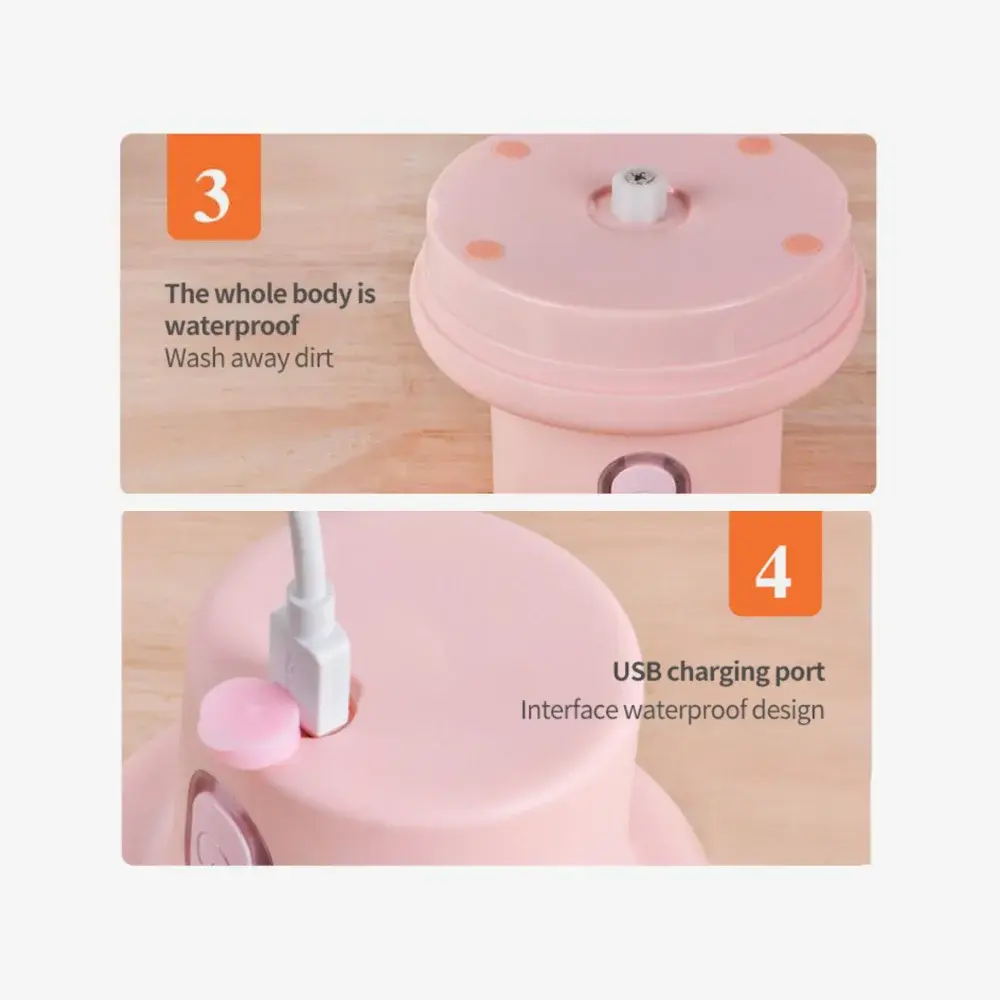 3

The whole body is waterproof
Wash away dirt

4

USB charging port
Interface waterproof design